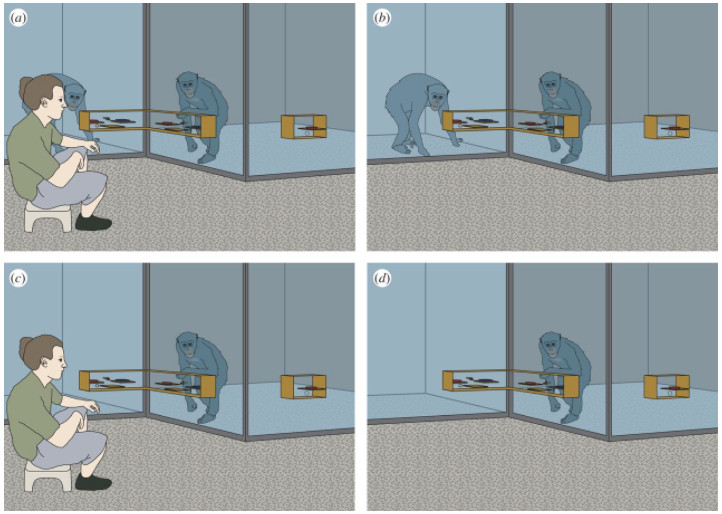 (a)

(b)

(c)

(d)